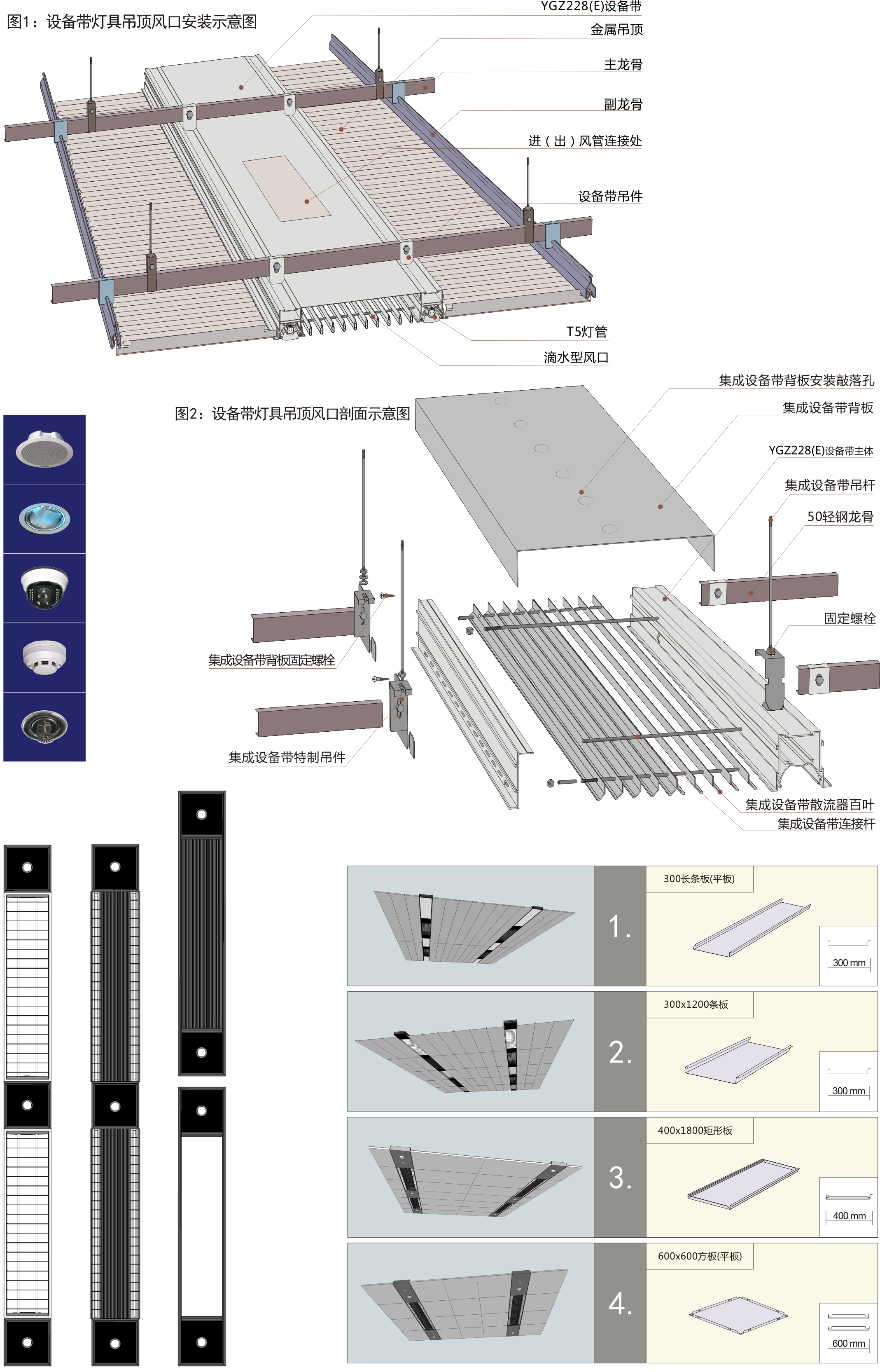 图1：设备带灯具吊顶风口安装示意图

YGZ228(E)设备带
金属吊顶
主龙骨
副龙骨
进（出）风管连接处
设备带吊件
T5灯管
滴水型风口

图2：设备带灯具吊顶风口剖面示意图

集成设备带背板安装敲落孔
集成设备带背板
YGZ228(E)设备带主体
集成设备带吊杆
50轻钢龙骨
固定螺栓
集成设备带背板固定螺栓
集成设备带特制吊件
集成设备带散流器百叶
集成设备带连接杆

1.
300长条板(平板)
300 mm

2.
300x1200条板
300 mm

3.
400x1800矩形板
400 mm

4.
600x600方板(平板)
600 mm